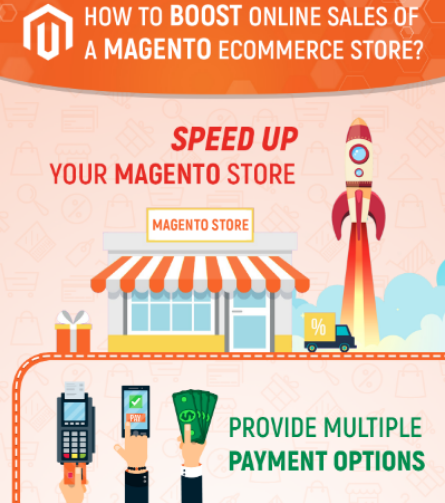 HOW TO BOOST ONLINE SALES OF A MAGENTO ECOMMERCE STORE?

SPEED UP
YOUR MAGENTO STORE

MAGENTO STORE

%

PAY

PROVIDE MULTIPLE
PAYMENT OPTIONS